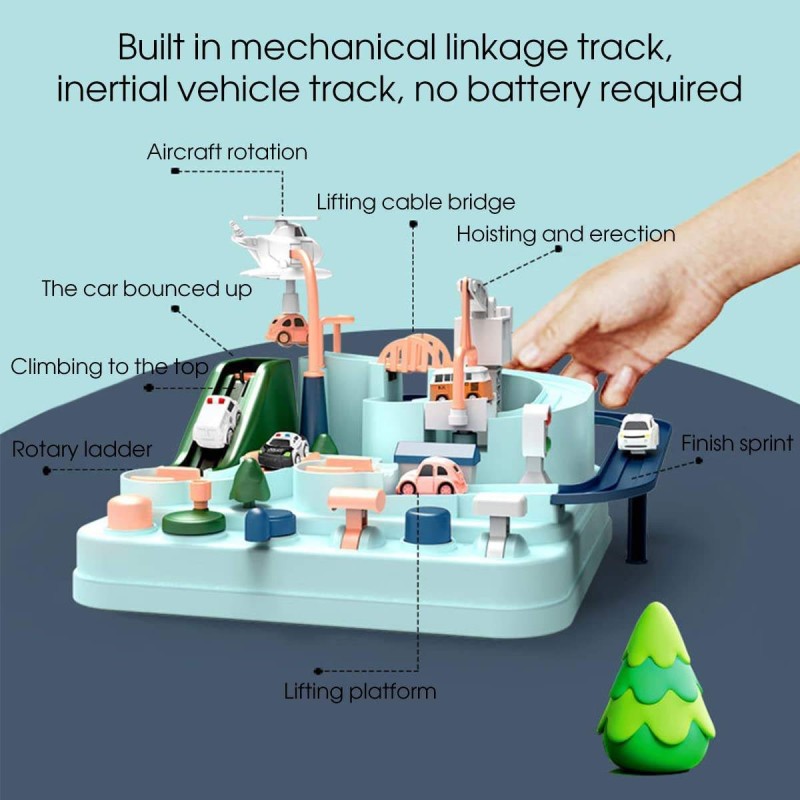 Built in mechanical linkage track, inertial vehicle track, no battery required

Aircraft rotation

Lifting cable bridge

Hoisting and erection

The car bounced up

Climbing to the top

Rotary ladder

Finish sprint

Lifting platform